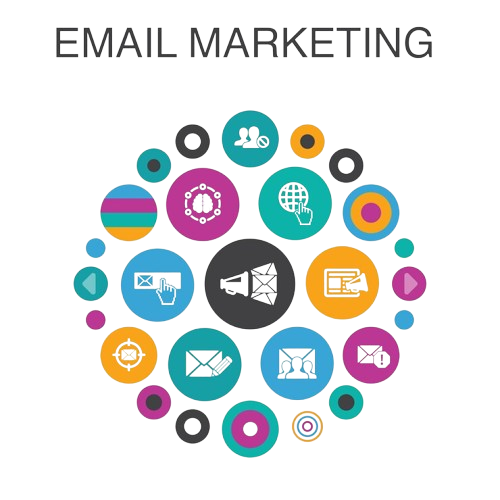 EMAIL MARKETING